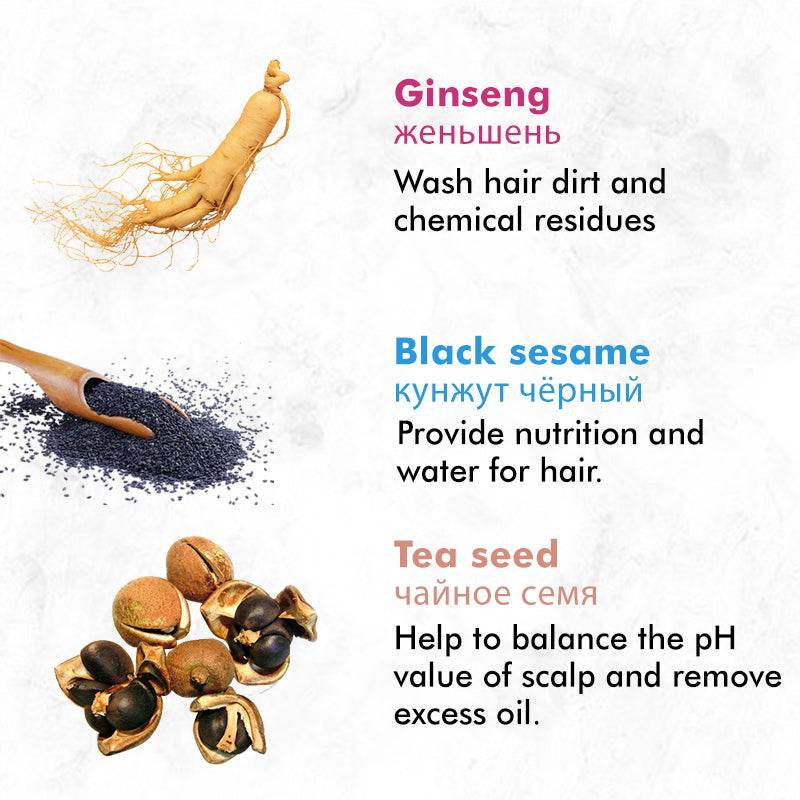 Ginseng
женьшень
Wash hair dirt and chemical residues

Black sesame
кунжут чёрный
Provide nutrition and water for hair.

Tea seed
чайное семя
Help to balance the pH value of scalp and remove excess oil.